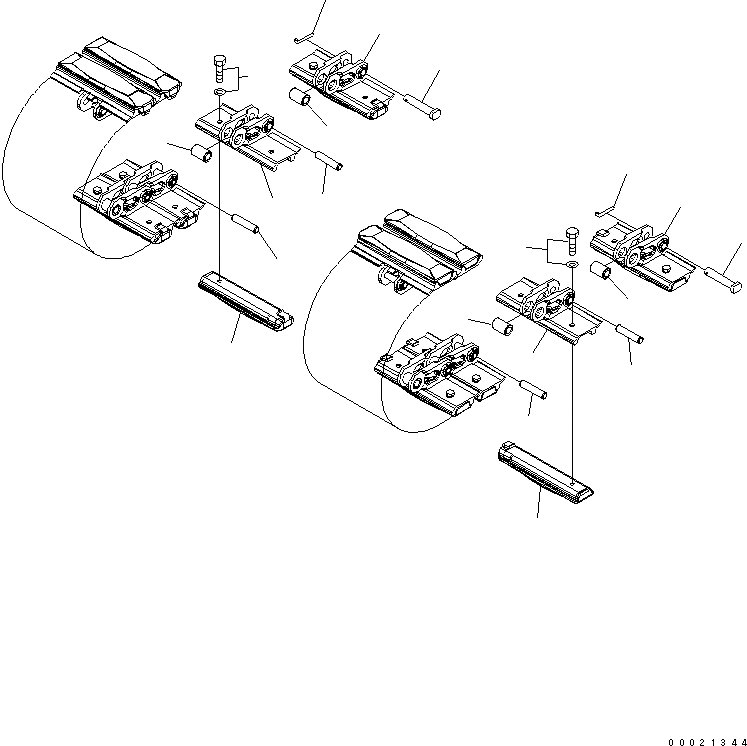 00021344