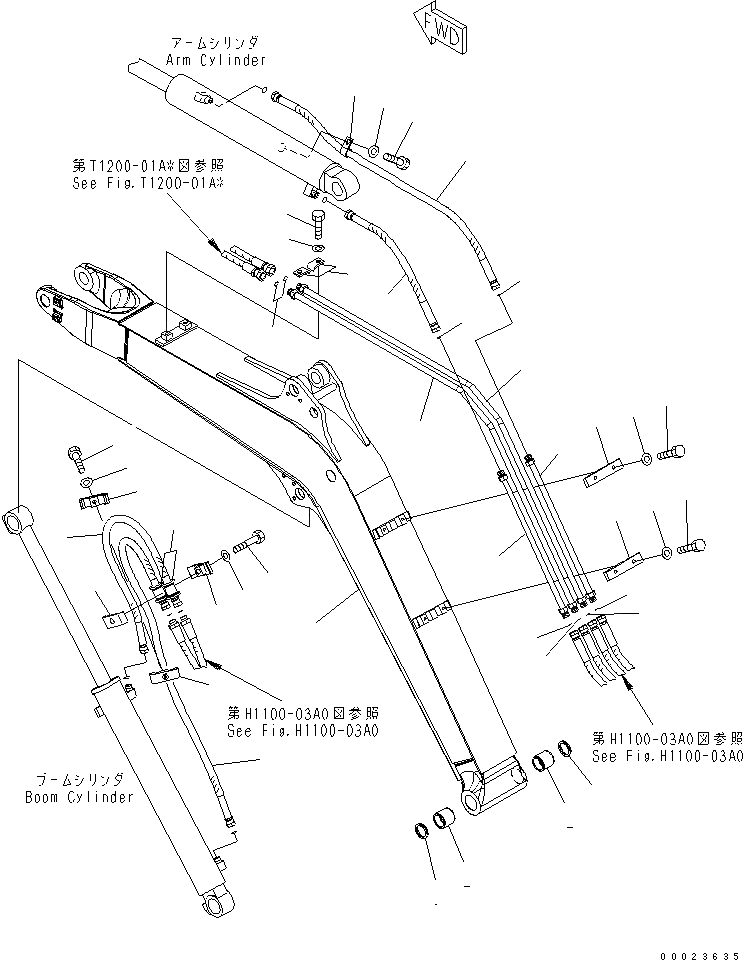 FWD

アームシリンダ
Arm Cylinder

第T1200-01A※図参照
See Fig.T1200-01A※

第H1100-03A0図参照
See Fig.H1100-03A0

第H1100-03A0図参照
See Fig.H1100-03A0

ブームシリンダ
Boom Cylinder

00023635