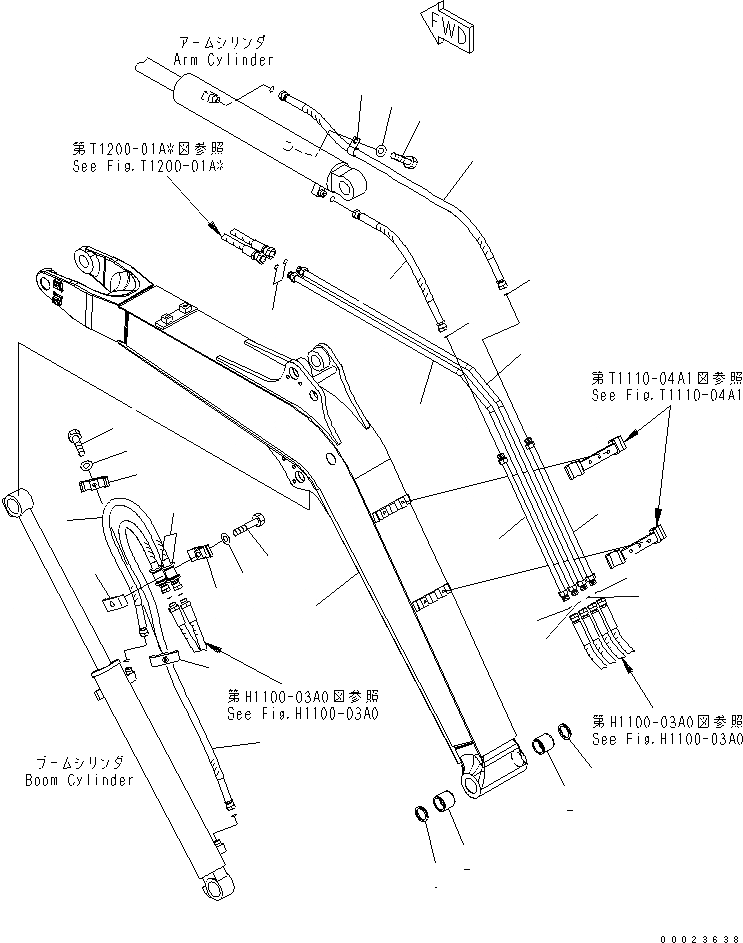 FWD

アームシリンダ
Arm Cylinder

第T1200-01A※図参照
See Fig.T1200-01A※

第T1110-04A1図参照
See Fig.T1110-04A1

第H1100-03A0図参照
See Fig.H1100-03A0

第H1100-03A0図参照
See Fig.H1100-03A0

ブームシリンダ
Boom Cylinder

00023638