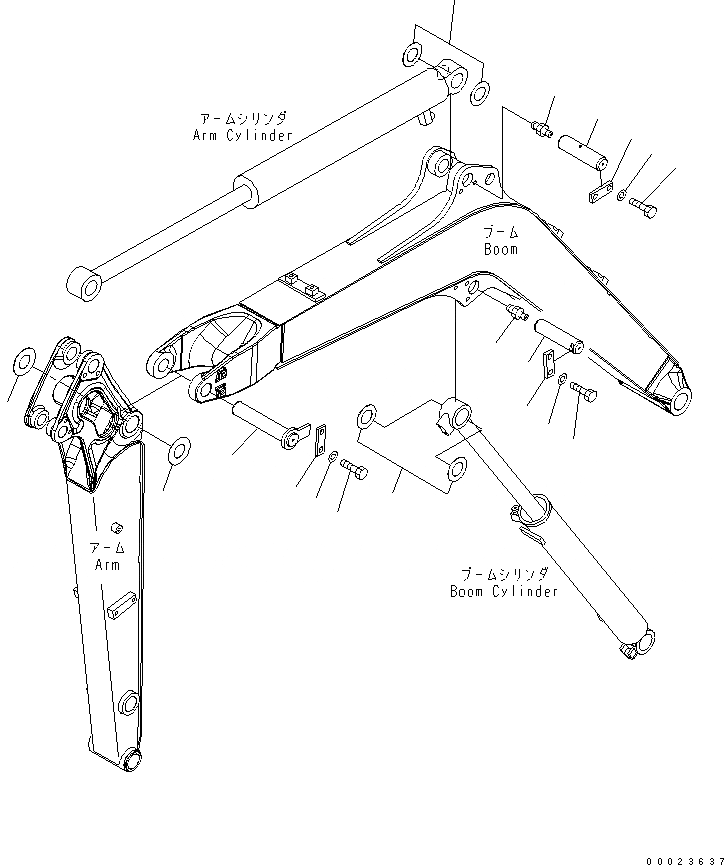 アームシリンダ
Arm Cylinder

ブーム
Boom

アーム
Arm

ブームシリンダ
Boom Cylinder

00023637