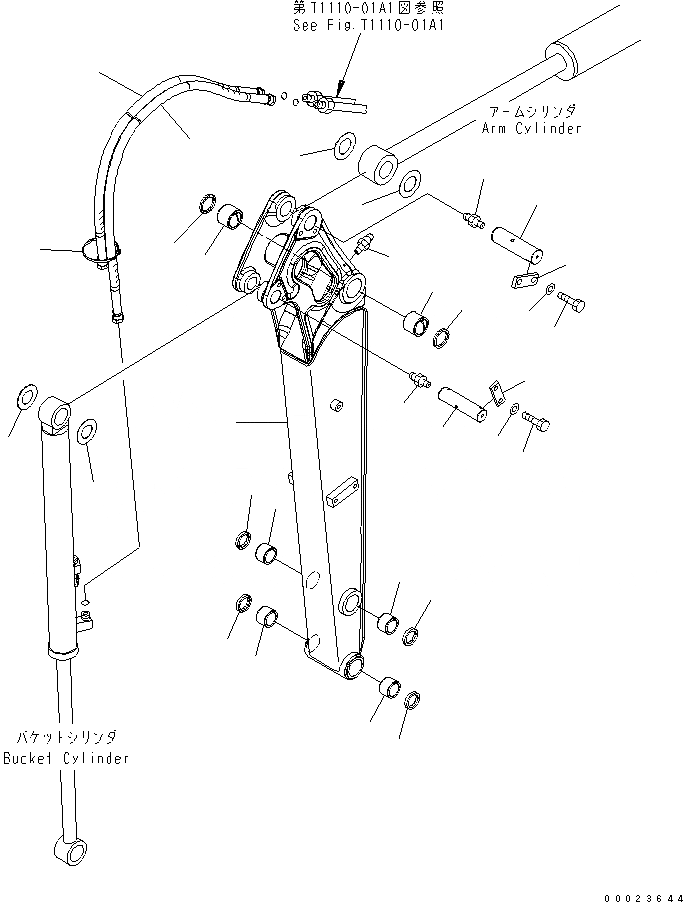 第T1110-01A1図参照
See Fig.T1110-01A1

アームシリンダ
Arm Cylinder

バケットシリンダ
Bucket Cylinder

00023644