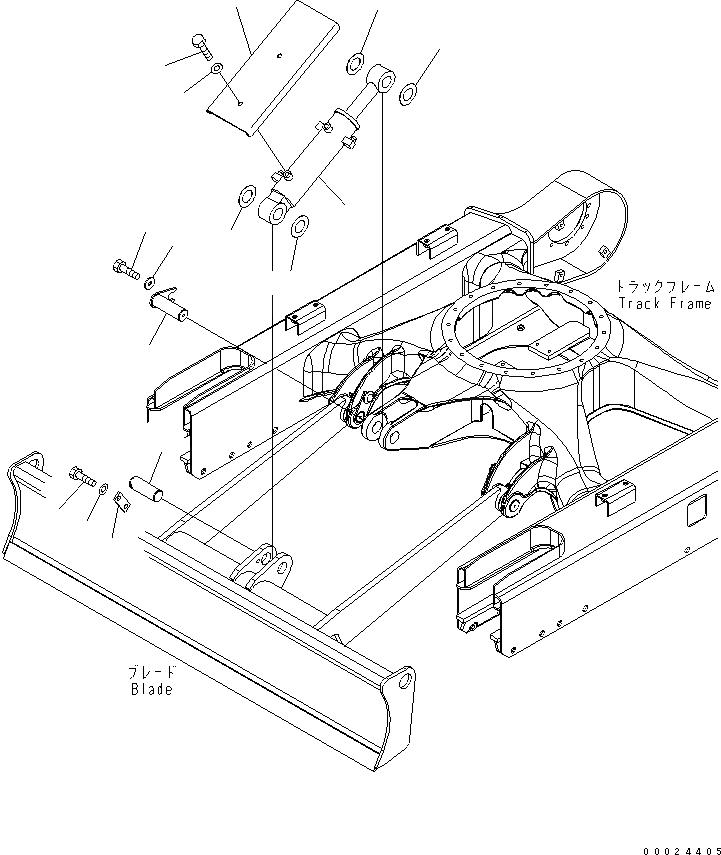 トラックフレーム
Track Frame

ブレード
Blade

00024405