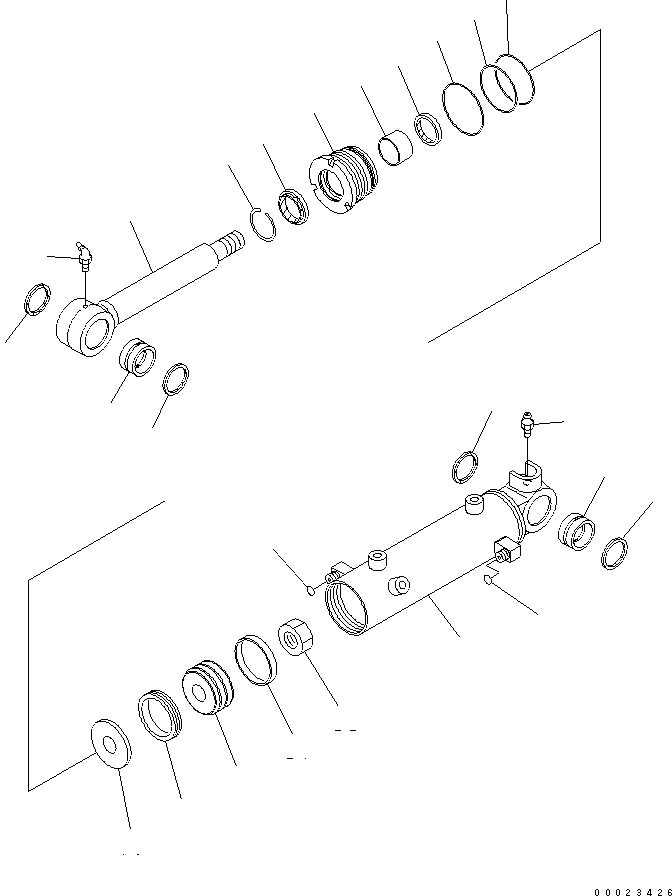 00023426