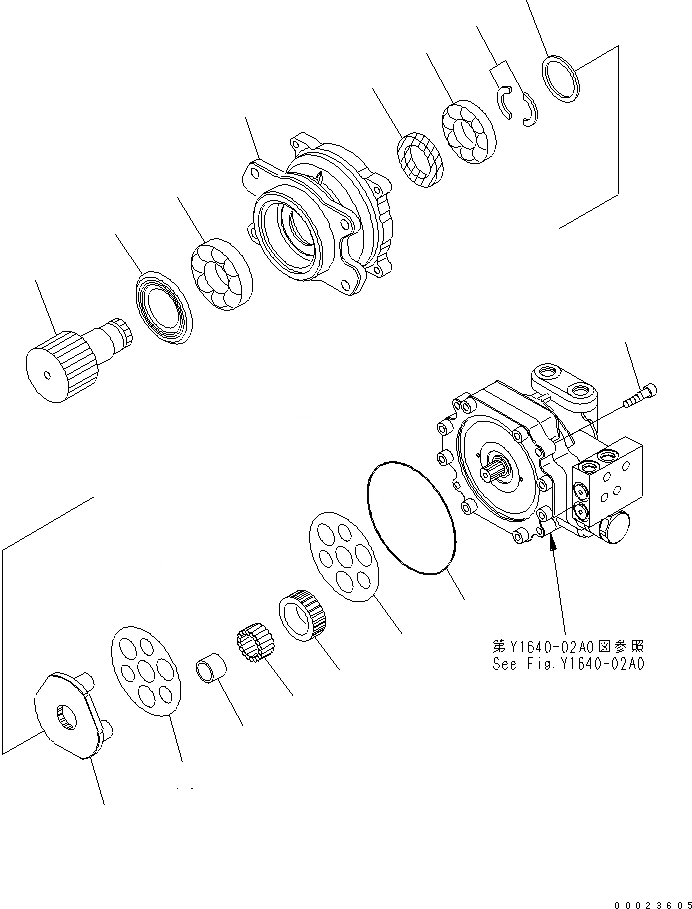 第Y1640-02A0図参照
See Fig.Y1640-02A0

00023605