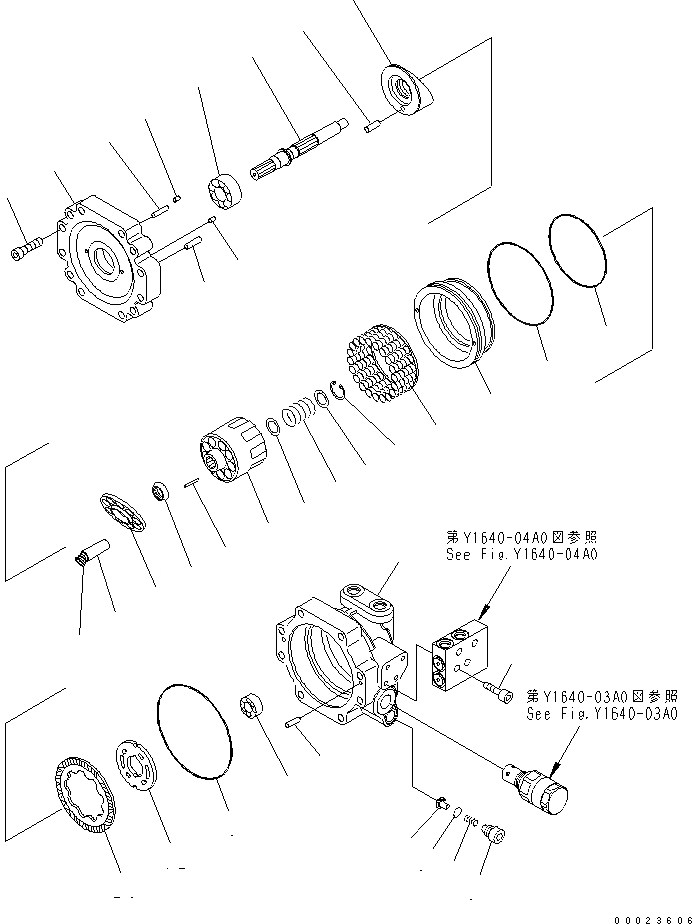 第Y1640-04A0図参照
See Fig.Y1640-04A0

第Y1640-03A0図参照
See Fig.Y1640-03A0

00023606