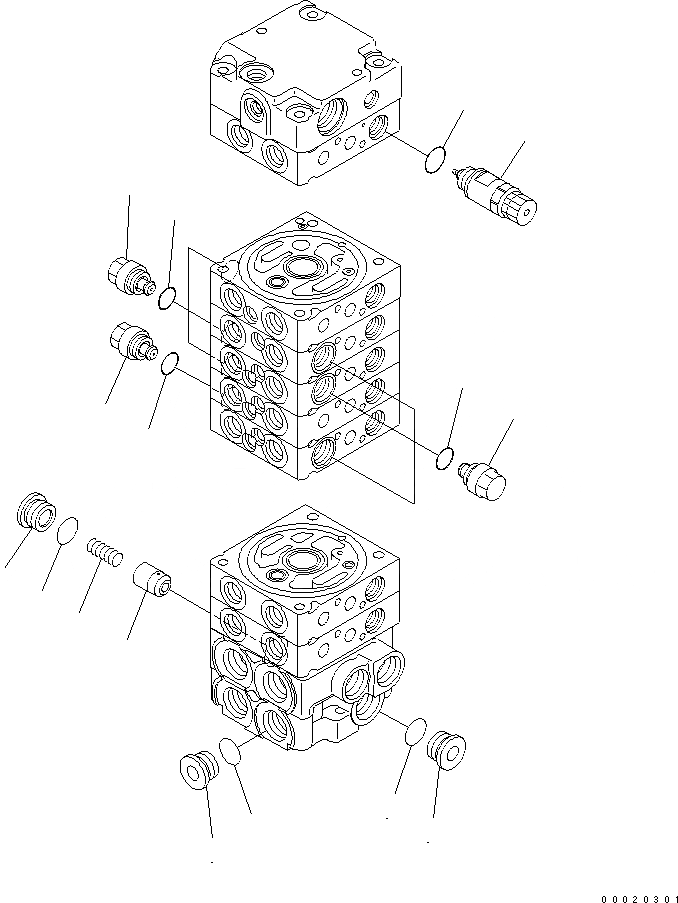 00020301