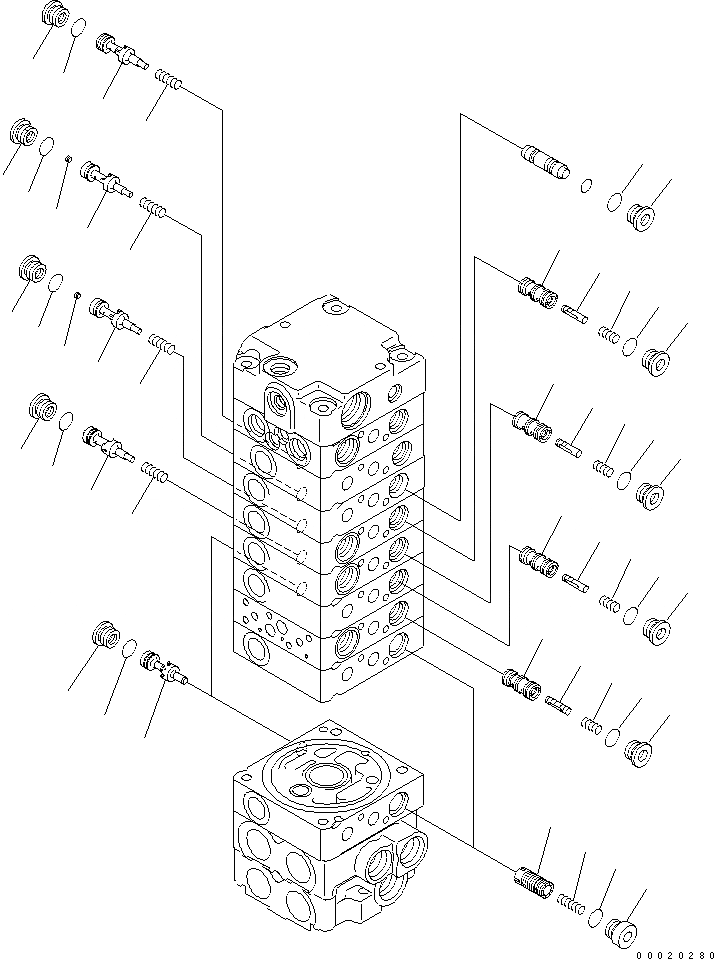 00020280