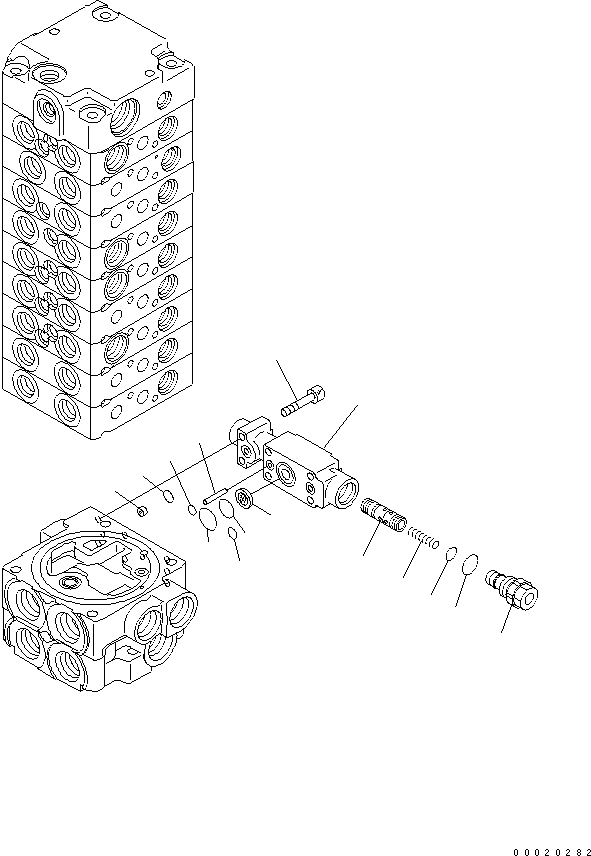 00020282