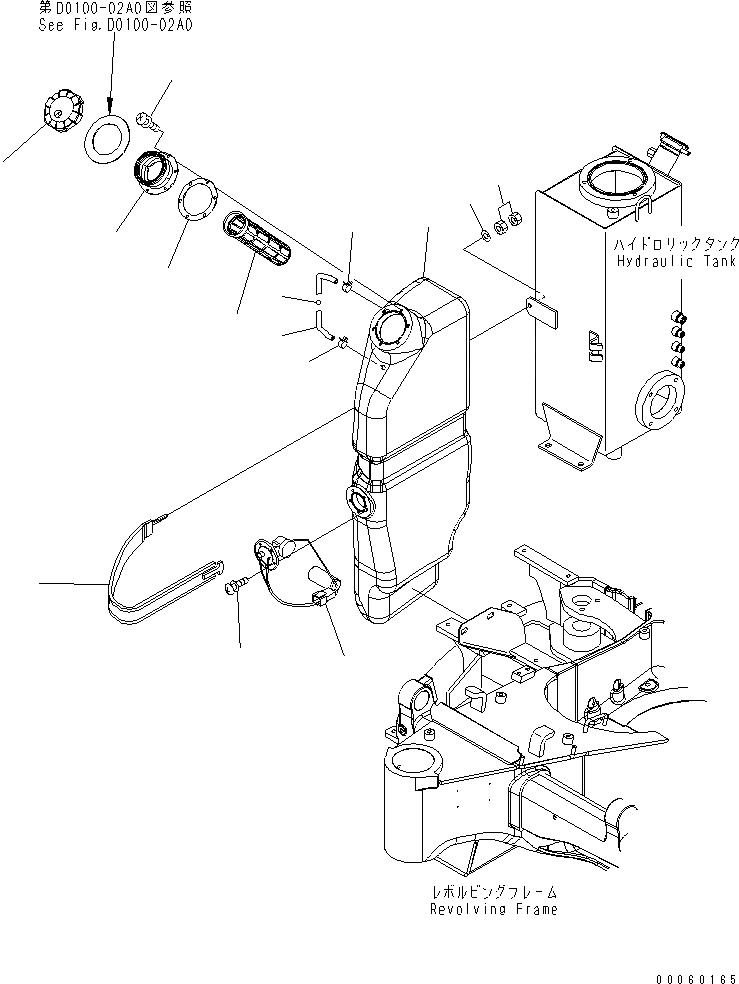 第D0100-02A0図参照
See Fig.D0100-02A0

ハイドロリックタンク
Hydraulic Tank

レボルビングフレーム
Revolving Frame

00060165