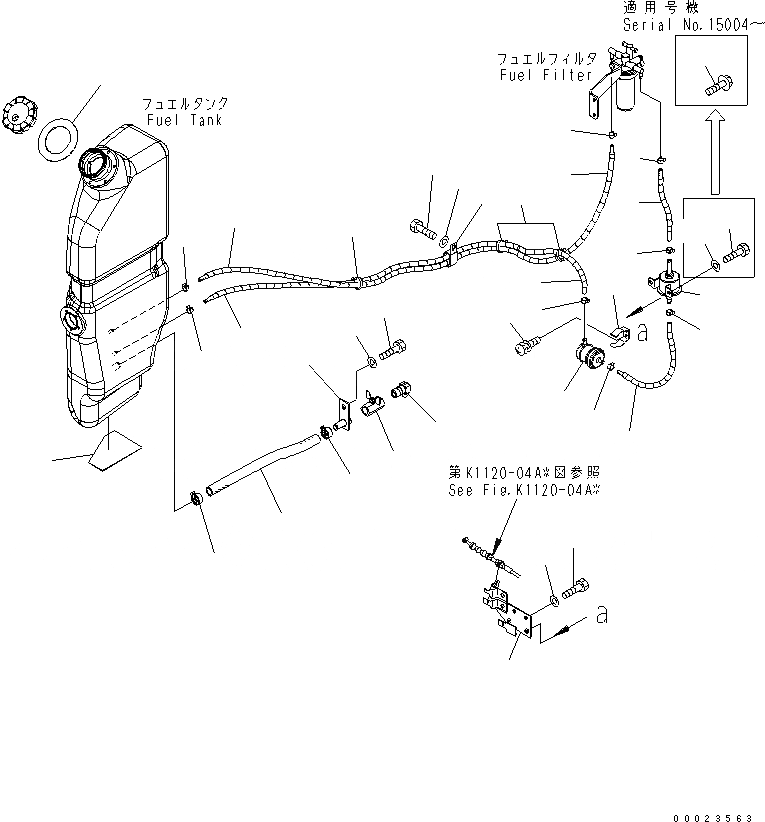 適用号機
Serial No.15004～

フュエルフィルタ
Fuel Filter

フュエルタンク
Fuel Tank

a

第K1120-04A※図参照
See Fig.K1120-04A※

a

00023563