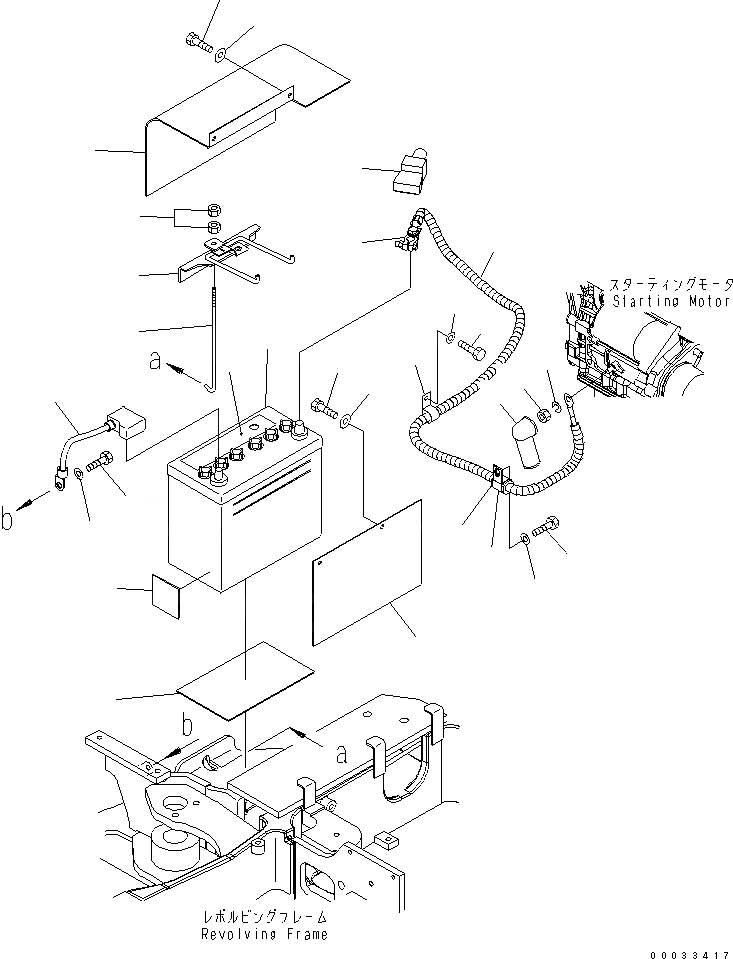 スターティングモータ
Starting Motor

a

b

b

a

レボルビングフレーム
Revolving Frame

00033417