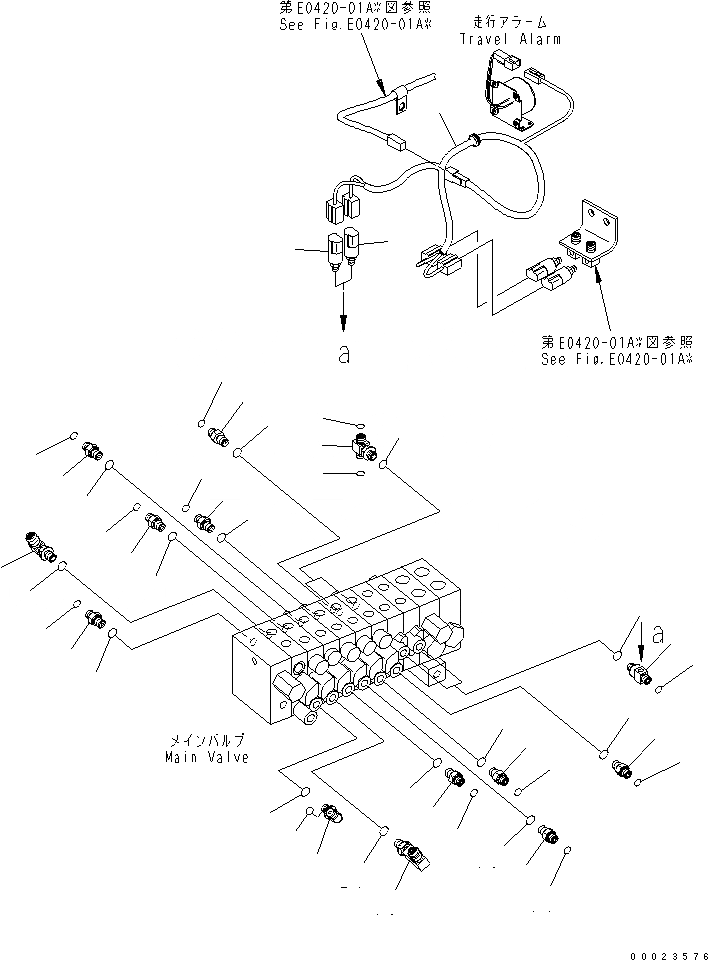 第E0420-01A※図参照
See Fig.E0420-01A※

走行アラーム
Travel Alarm

a

第E0420-01A※図参照
See Fig.E0420-01A※

a

メインバルブ
Main Valve

00023576