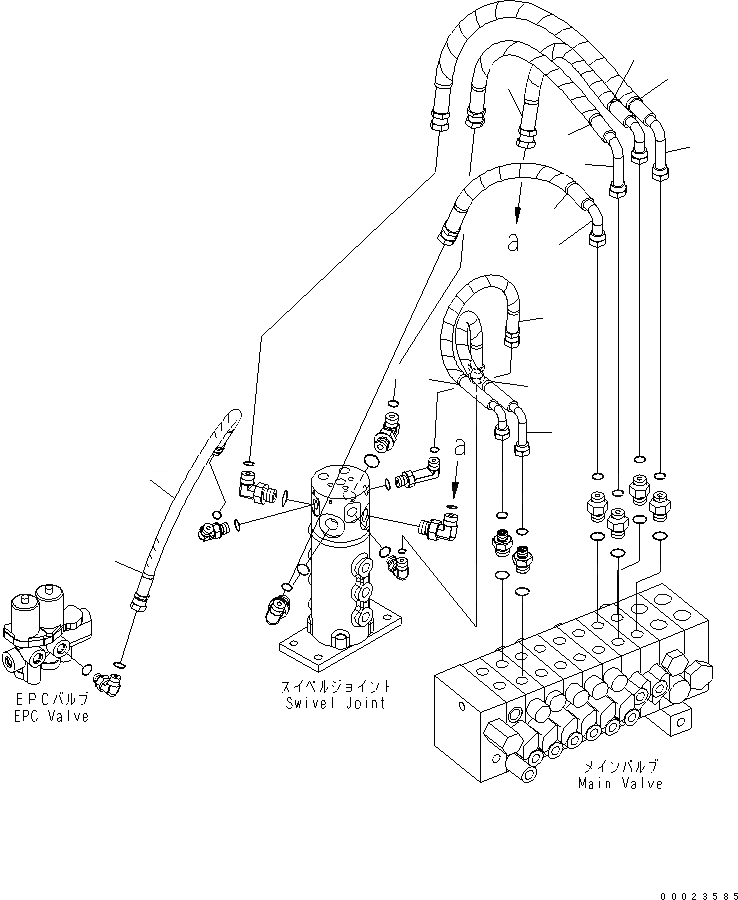 a

a

EPCバルブ
EPC Valve

スイベルジョイント
Swivel Joint

メインバルブ
Main Valve

00023585