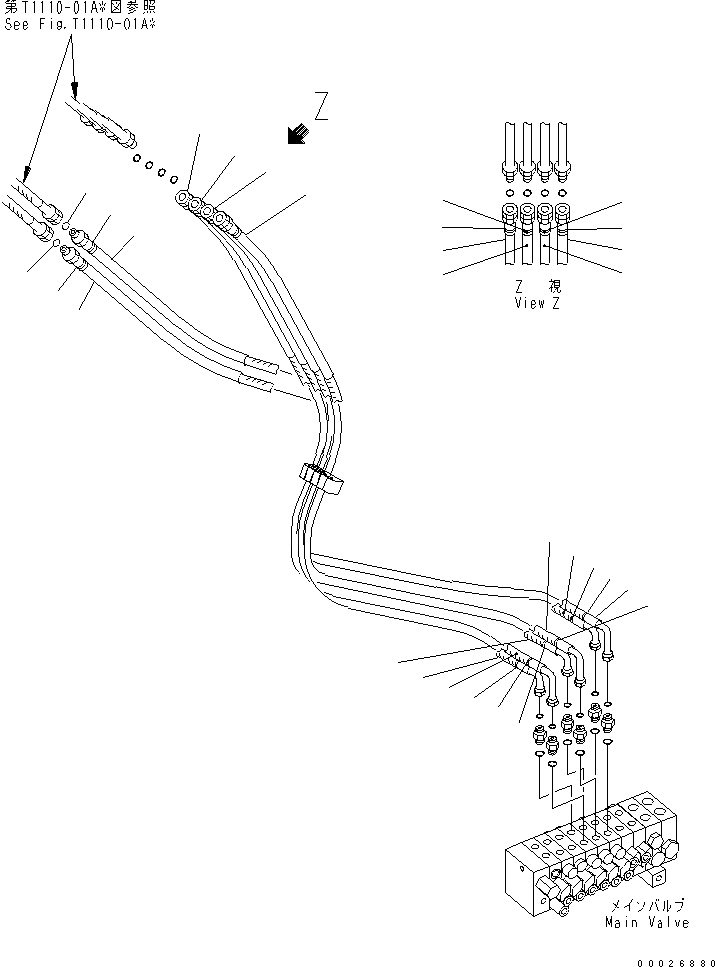 第T1110-01A※図参照
See Fig.T1110-01A※

Z

Z 視
View Z

メインバルブ
Main Valve

00026880