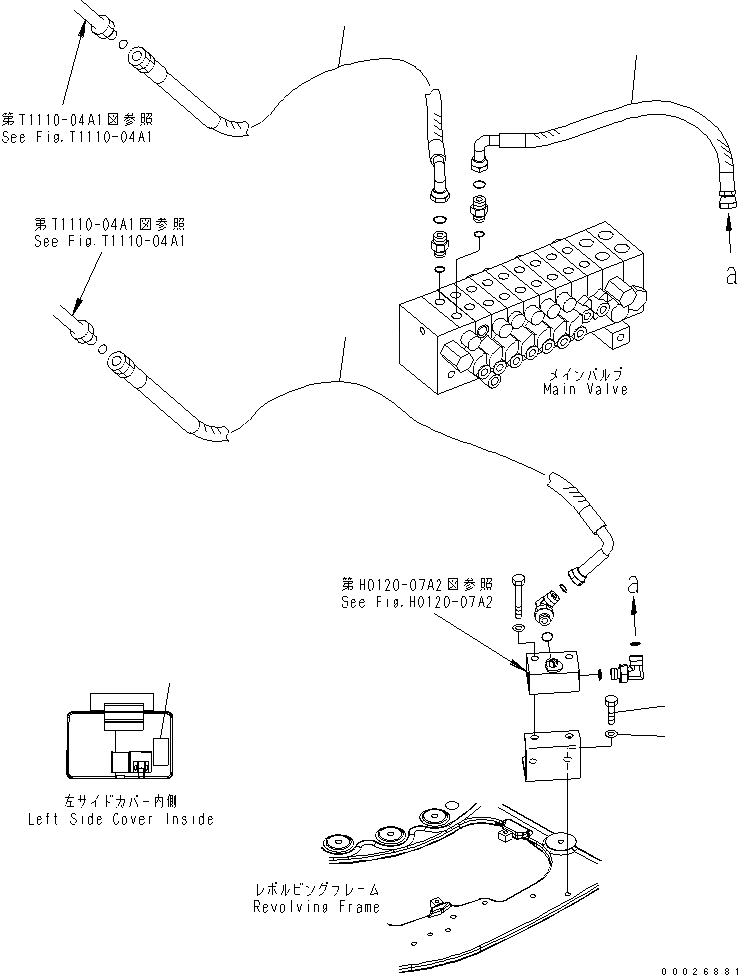 第T1110-04A1図参照
See Fig.T1110-04A1

第T1110-04A1図参照
See Fig.T1110-04A1

a

メインバルブ
Main Valve

第H0120-07A2図参照
See Fig.H0120-07A2

a

左サイドカバー内側
Left Side Cover Inside

レボルビングフレーム
Revolving Frame

00026881