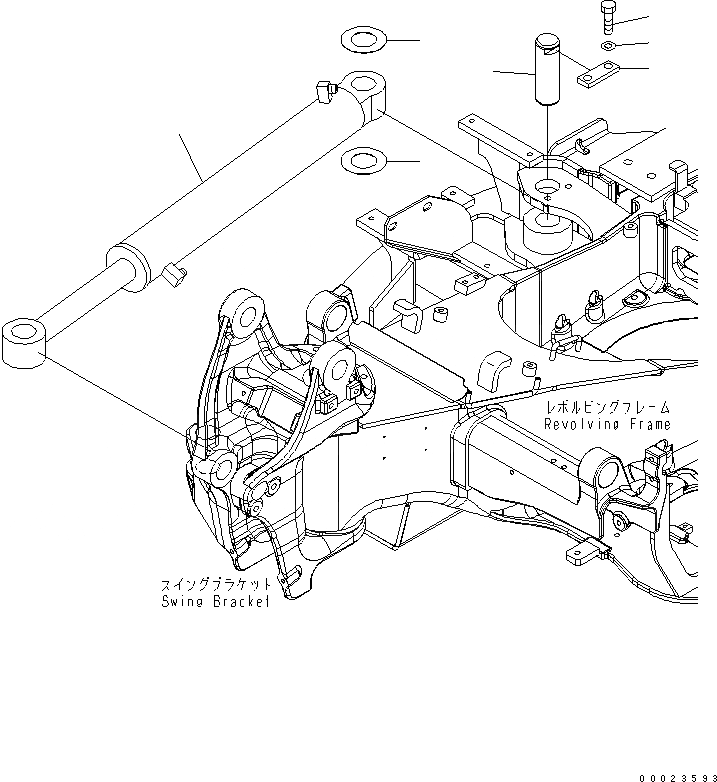 レボルビングフレーム
Revolving Frame

スイングブラケット
Swing Bracket

00023593