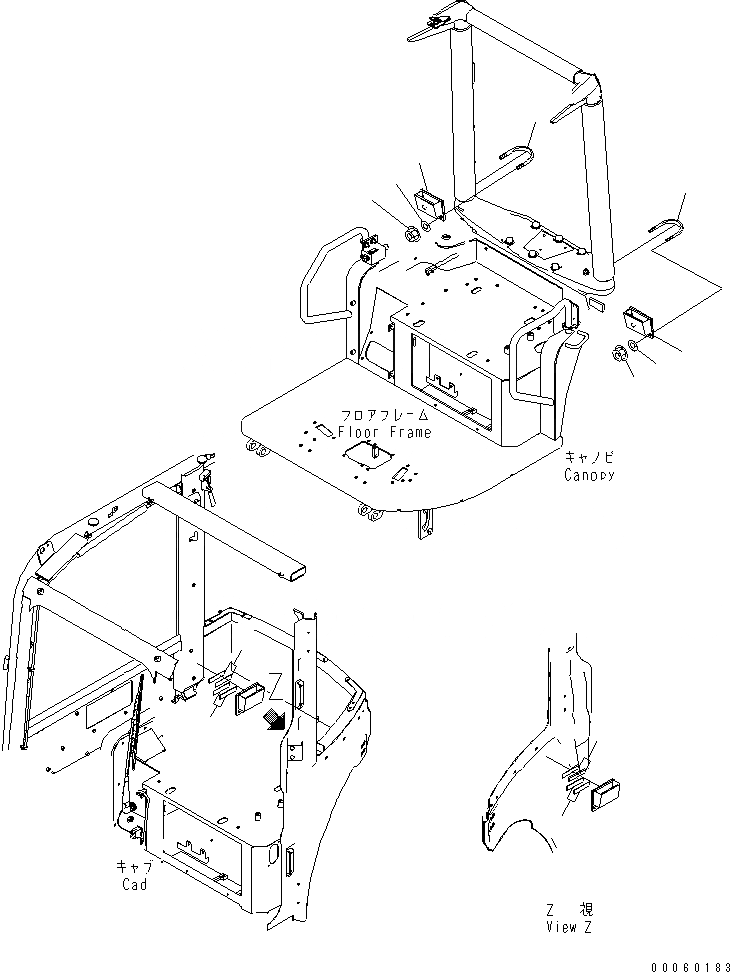 フロアフレーム
Floor Frame

キャノピ
Canopy

Z

キャブ
Cad

Z 視
View Z

00060183