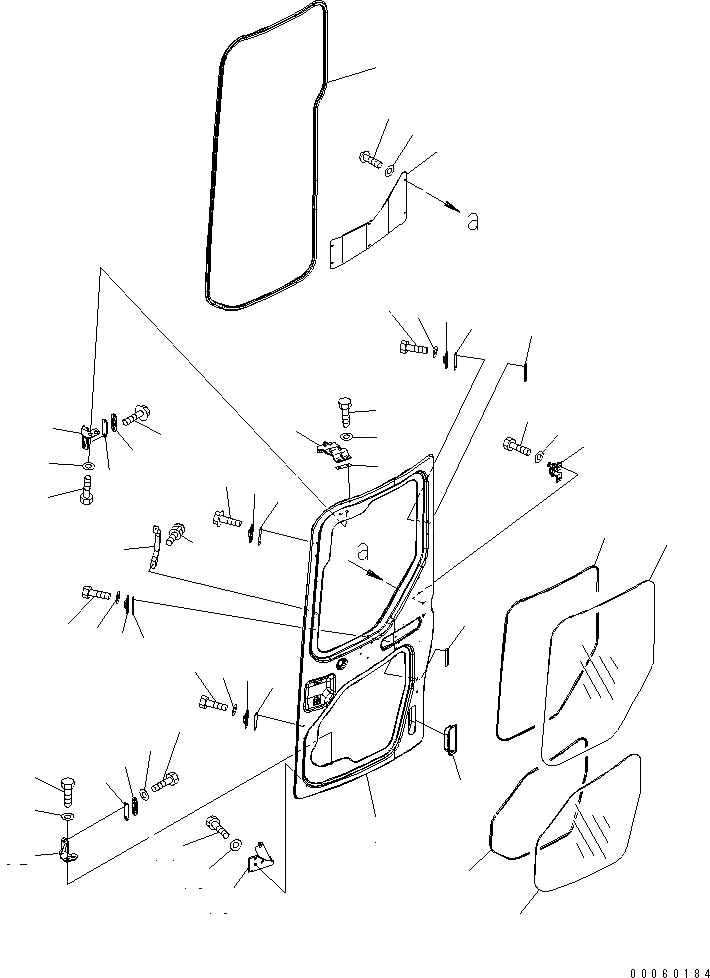 a

a

00060184