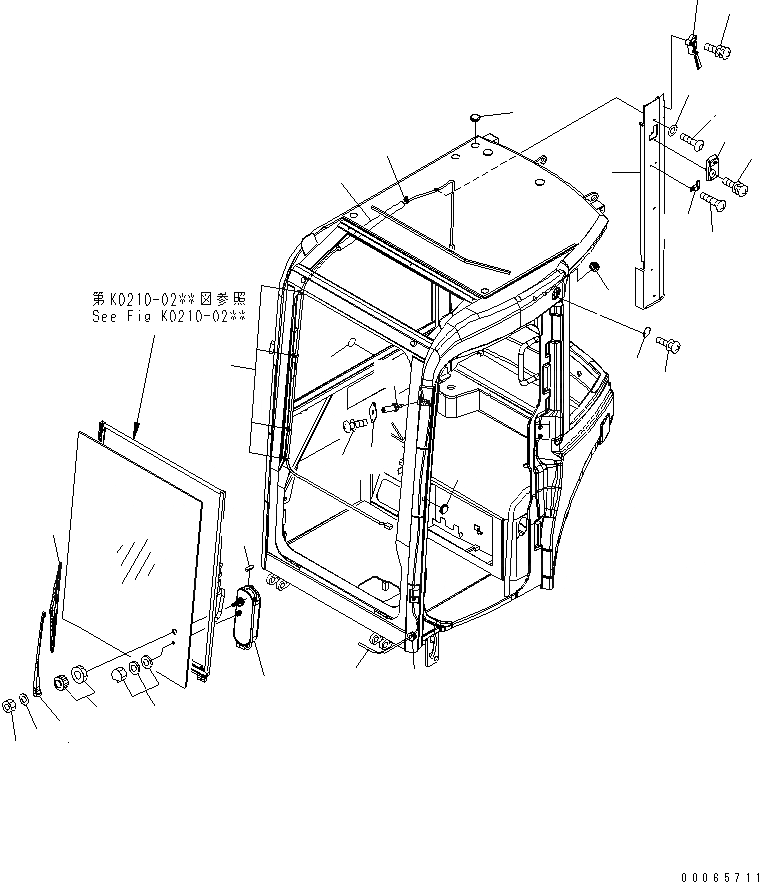 第K0210-02**図参照
See Fig K0210-02**

00065711