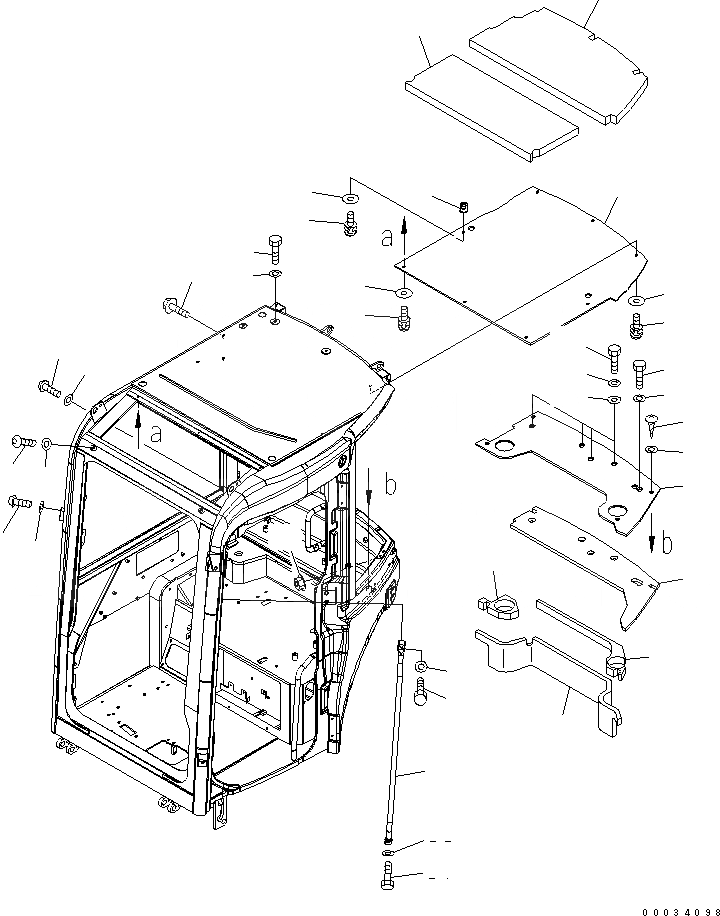 a
a
b
b
00034098