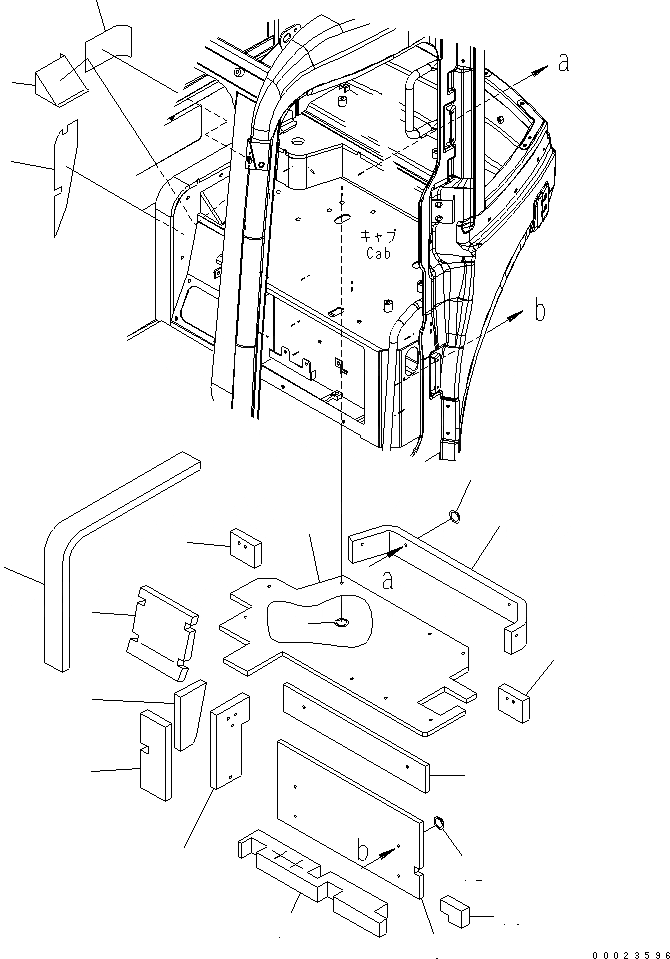 a

キャブ
Cab

b

a

b

00023596