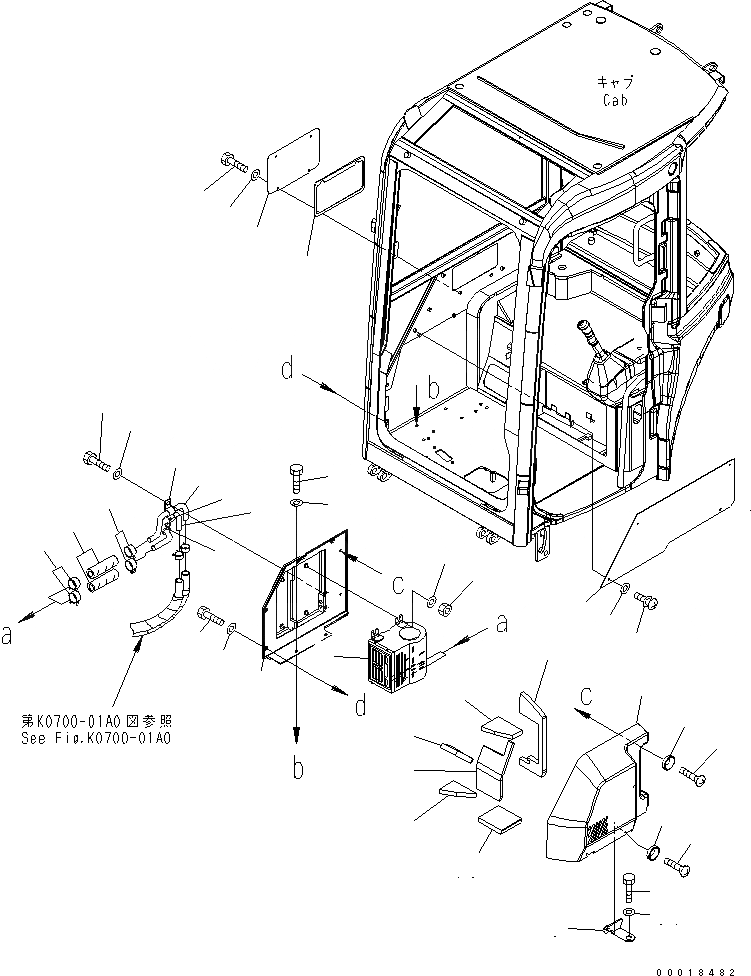 キャブ
Cab

d
b
c
a
a
d
b
c

第K0700-01A0図参照
See Fig.K0700-01A0

00018482