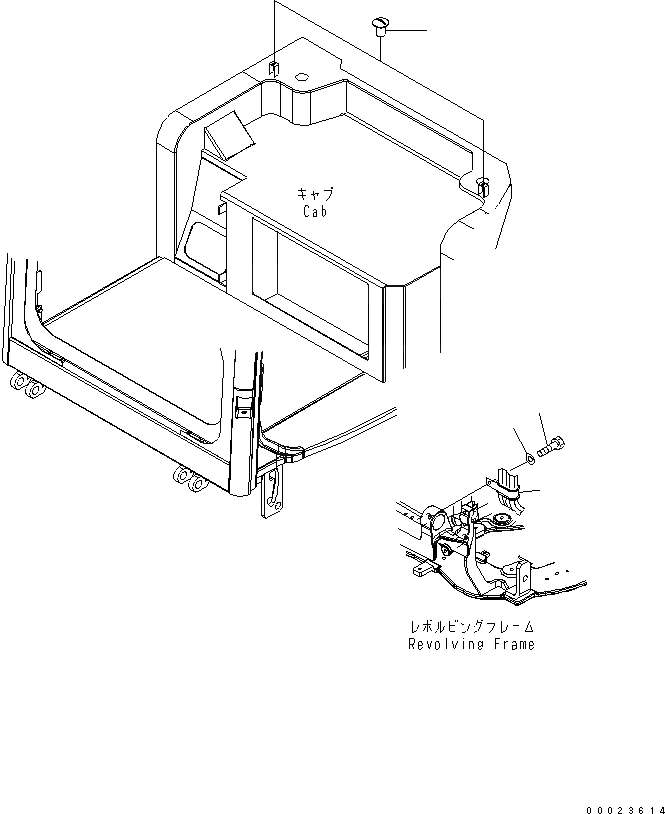 キャブ
Cab

レボルビングフレーム
Revolving Frame

00023614