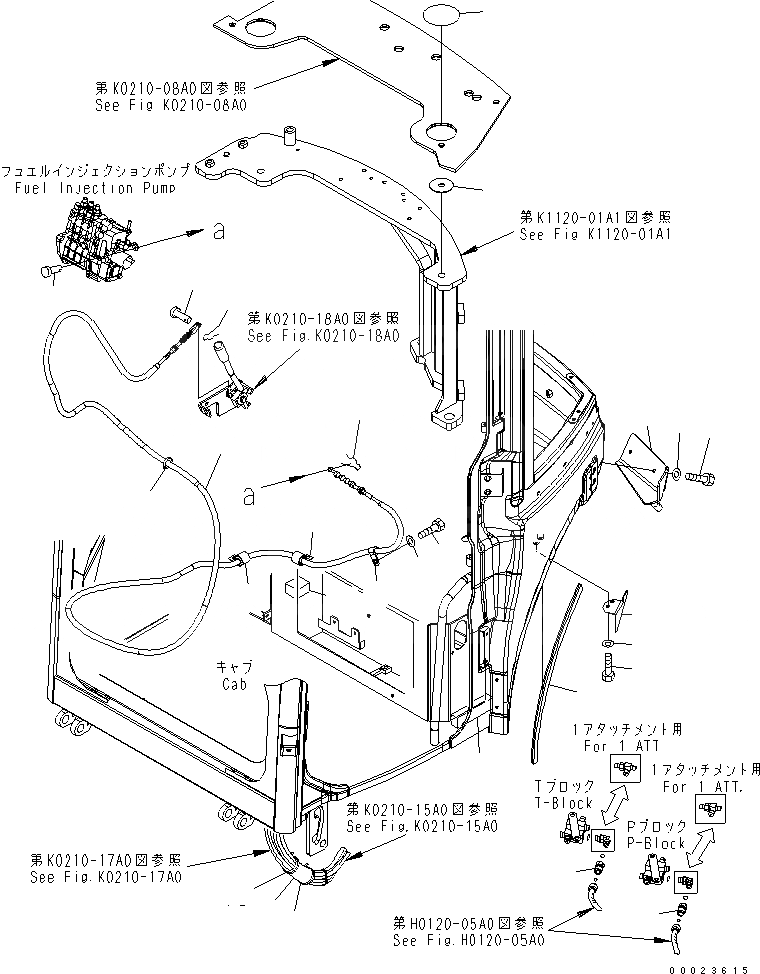 第K0210-08A0図参照
See Fig K0210-08A0

フュエルインジェクションポンプ
Fuel Injection Pump

a

第K1120-01A1図参照
See Fig K1120-01A1

第K0210-18A0図参照
See Fig.K0210-18A0

a

キャブ
Cab

1アタッチメント用
For 1 ATT

1アタッチメント用
For 1 ATT.

Tブロック
T-Block

Pブロック
P-Block

第K0210-15A0図参照
See Fig.K0210-15A0

第K0210-17A0図参照
See Fig.K0210-17A0

第H0120-05A0図参照
See Fig.H0120-05A0

00023615