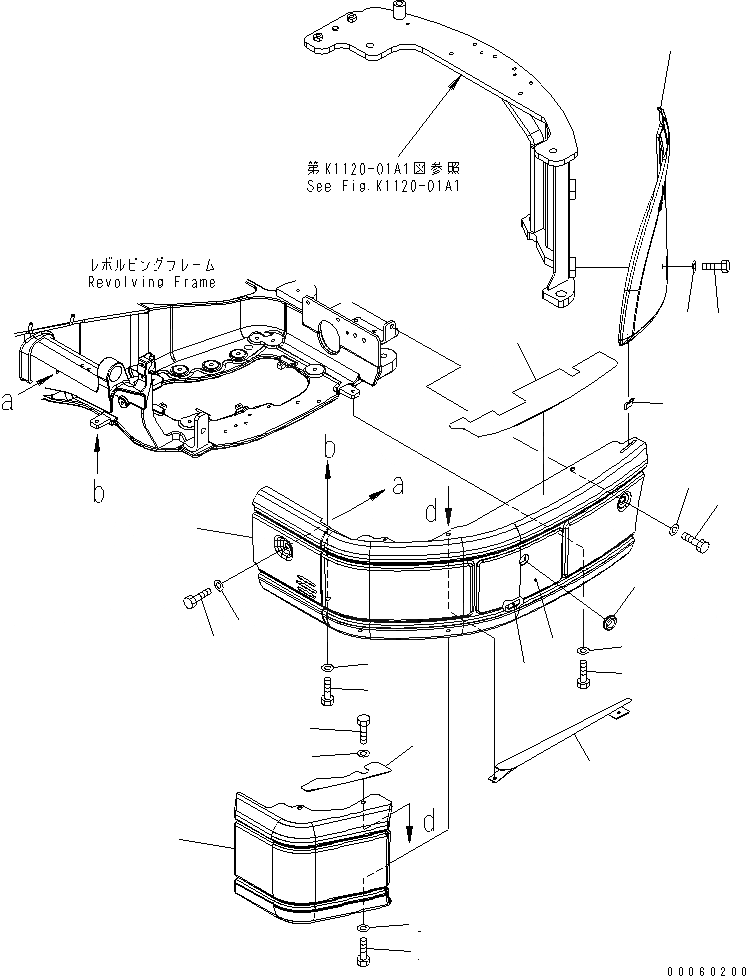 第K1120-01A1図参照
See Fig.K1120-01A1

レボルビングフレーム
Revolving Frame

a

b

b

a

d

d

00060200