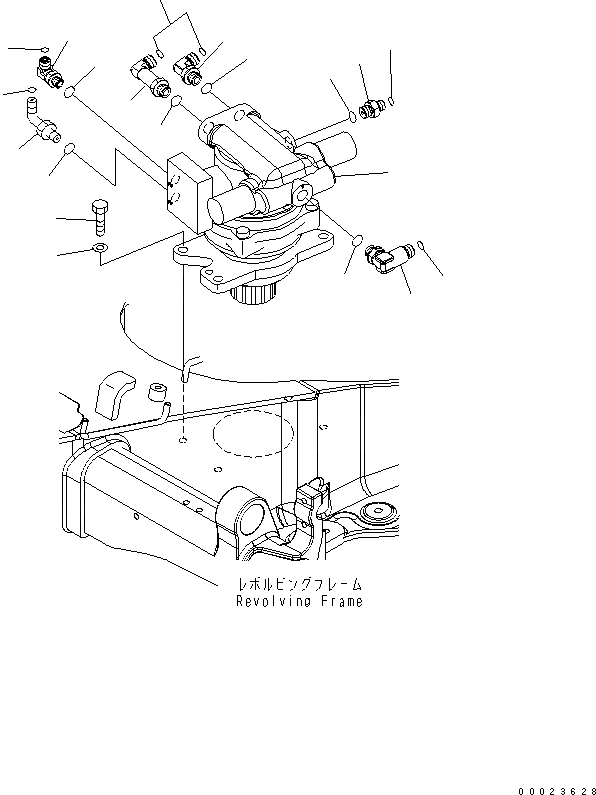 レボルビングフレーム
Revolving Frame

00023628