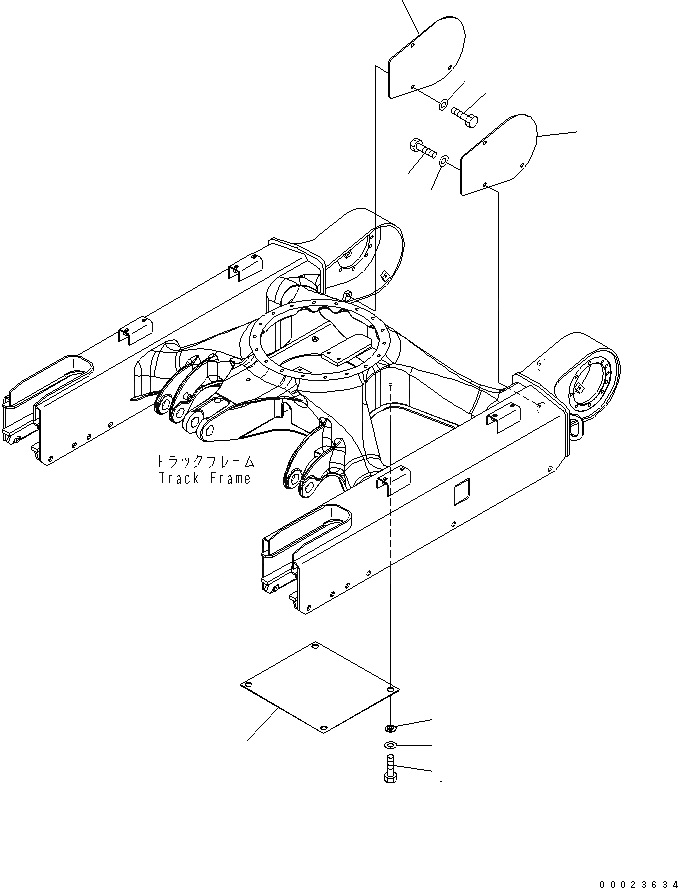 トラックフレーム
Track Frame

00023634