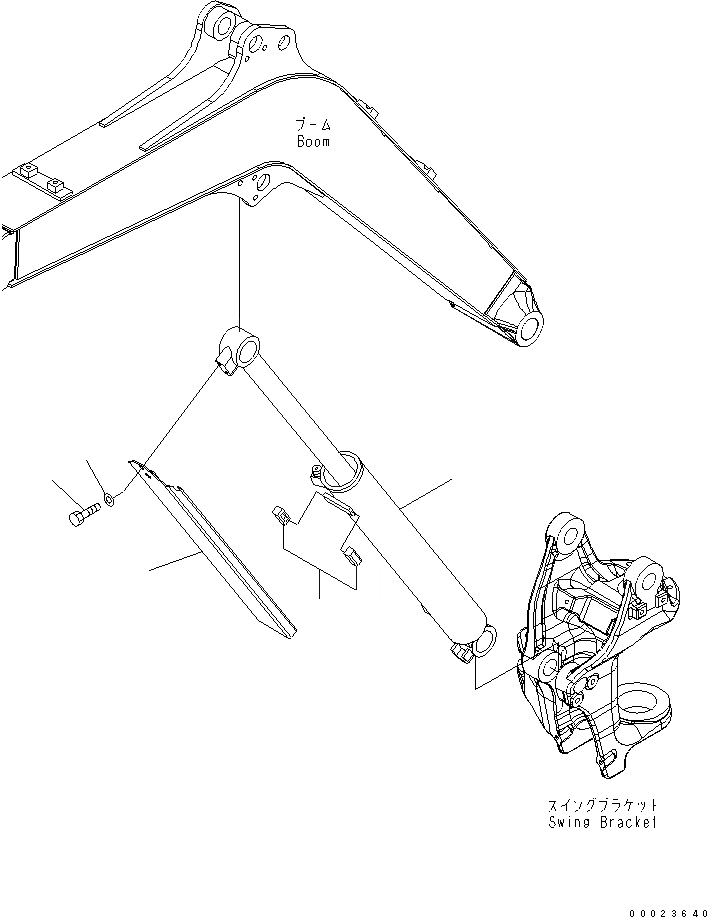 ブーム
Boom

スイングブラケット
Swing Bracket

00023640