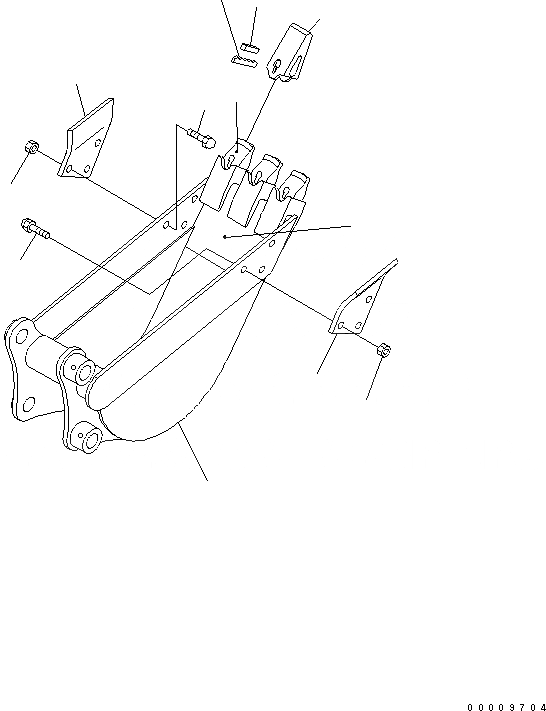 00009704