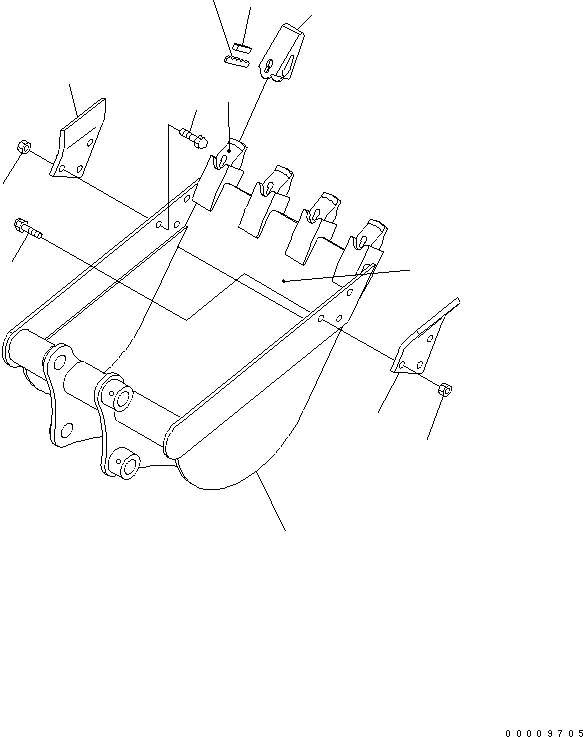 00009705