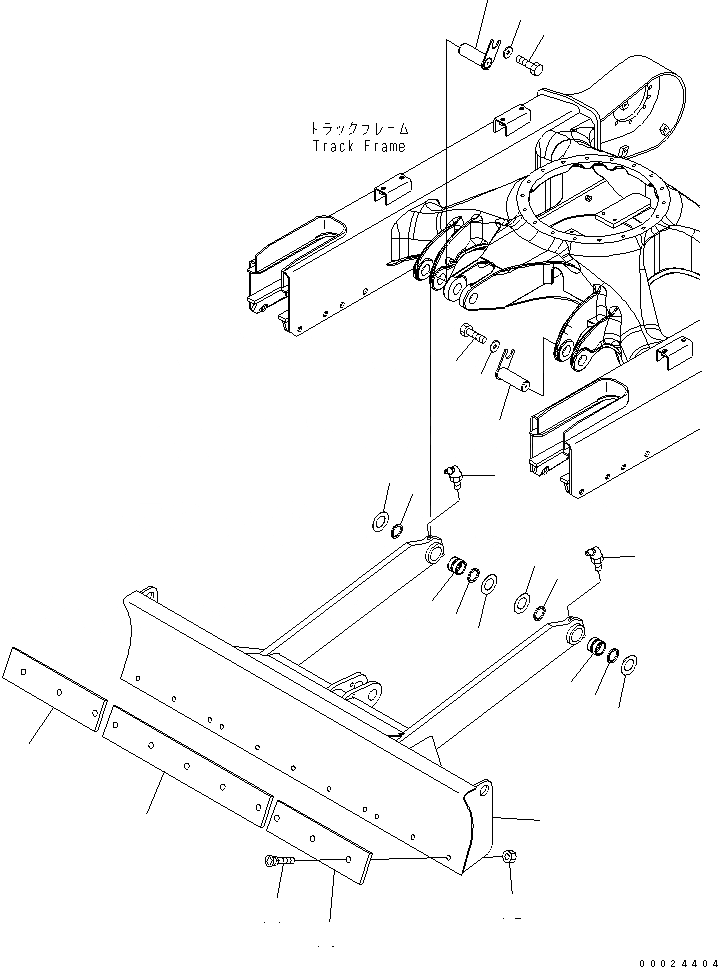 トラックフレーム
Track Frame

00024404