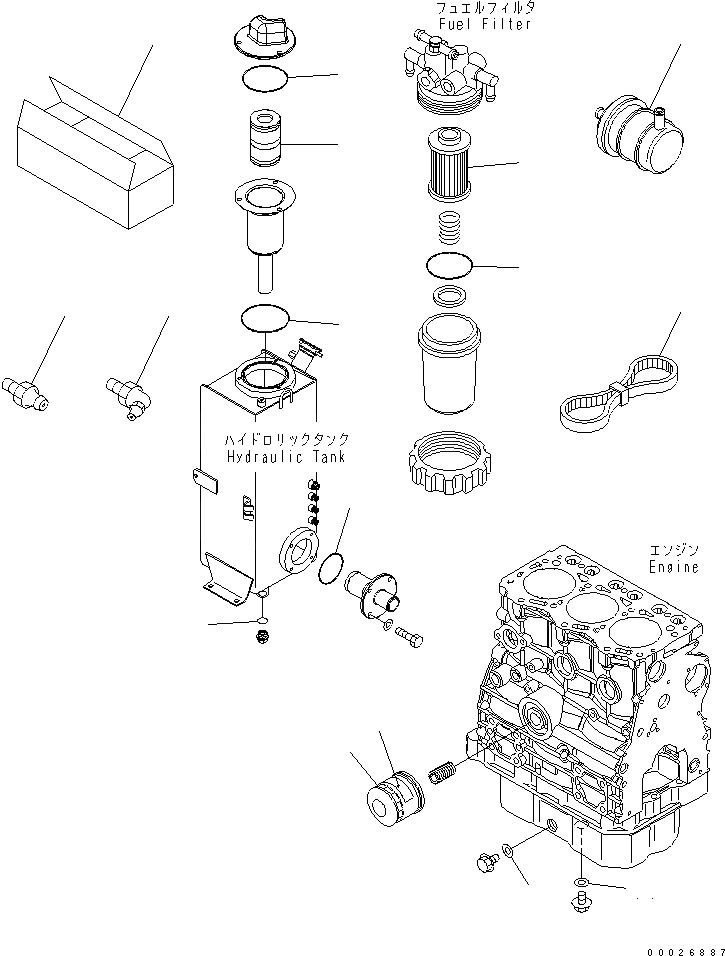 フュエルフィルタ
Fuel Filter

ハイドロリックタンク
Hydraulic Tank

エンジン
Engine

00026887