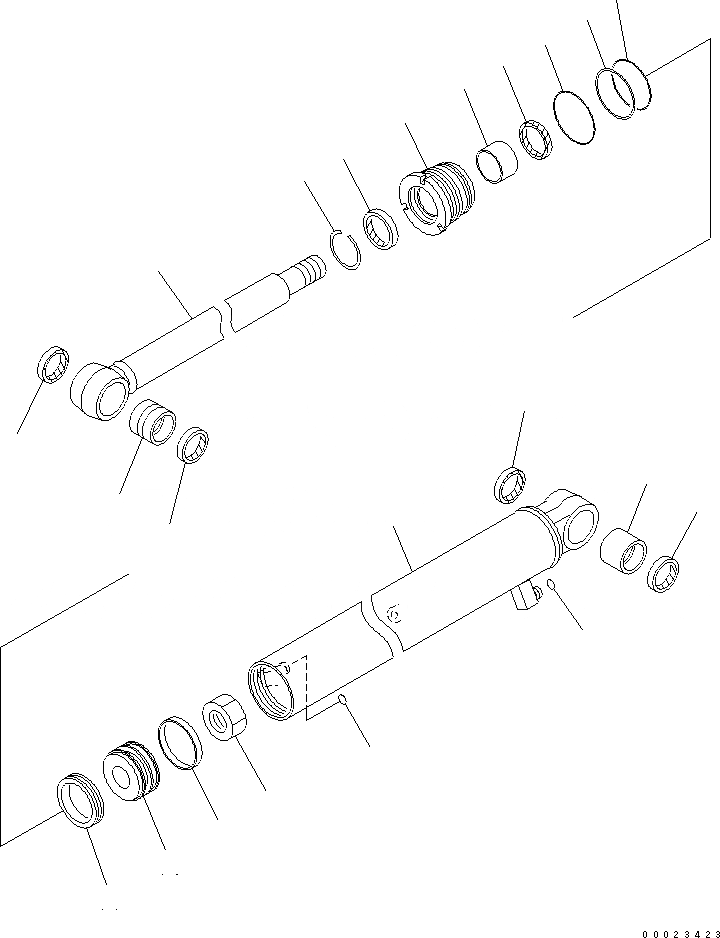 00023423