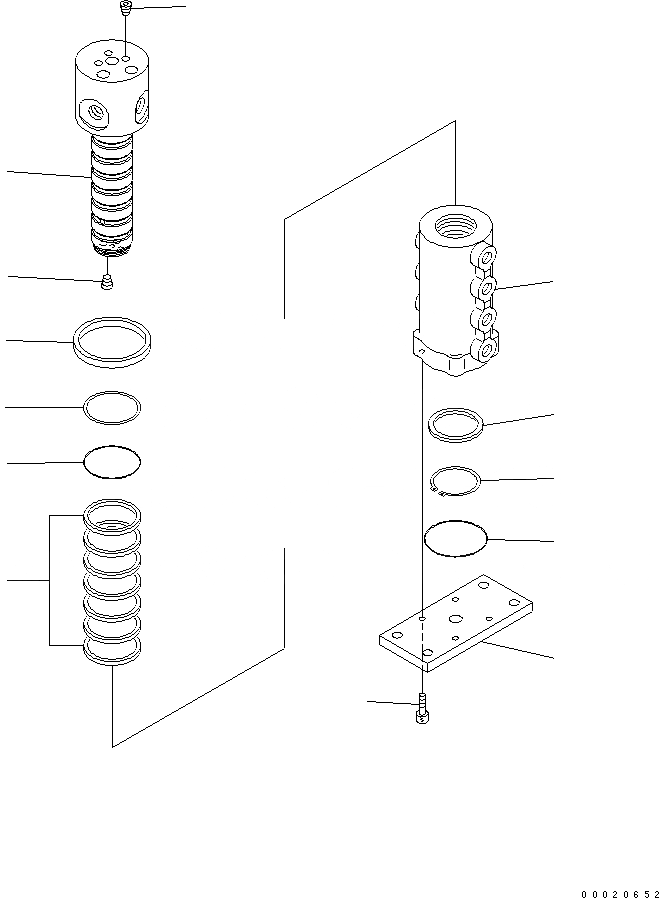 00020652