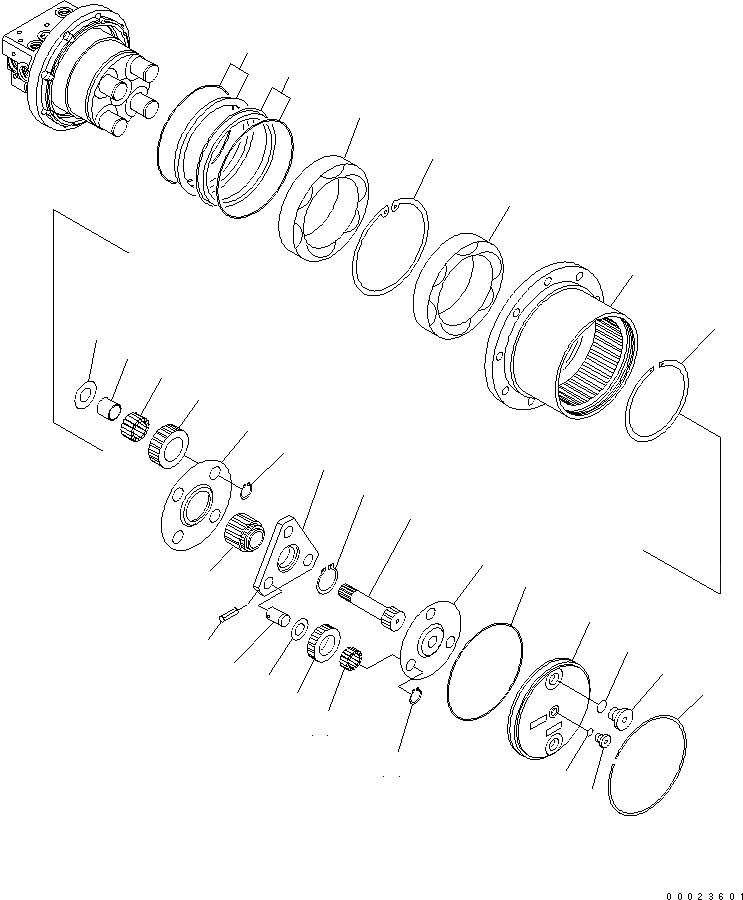 00023601