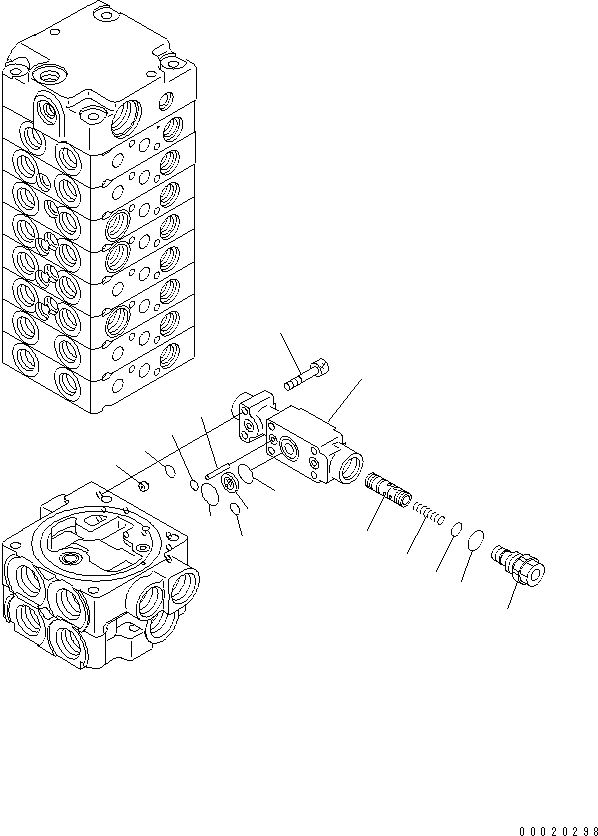 00020298