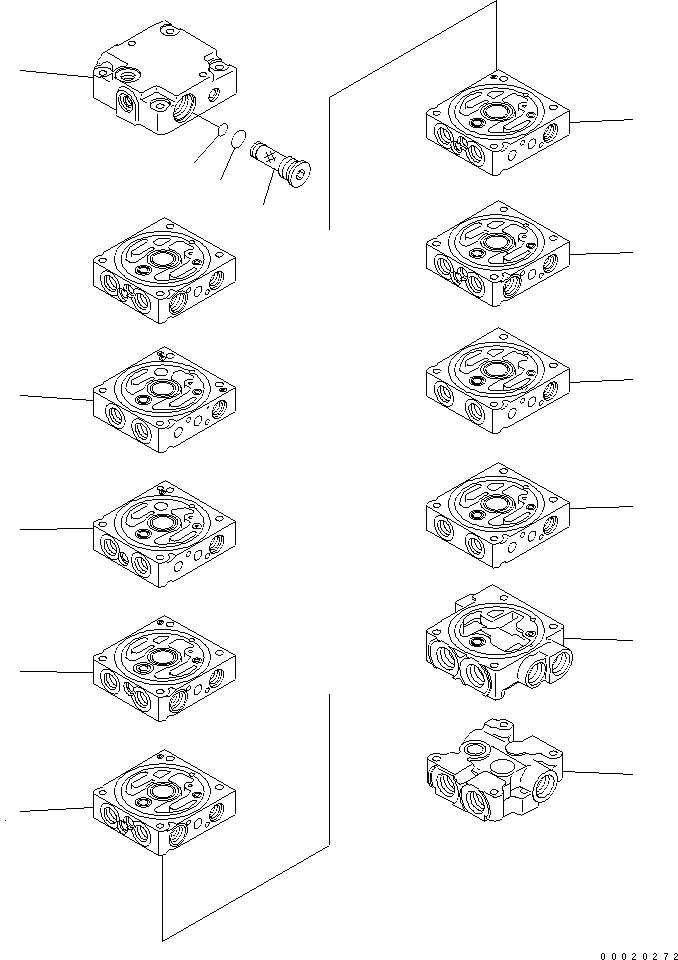 00020272