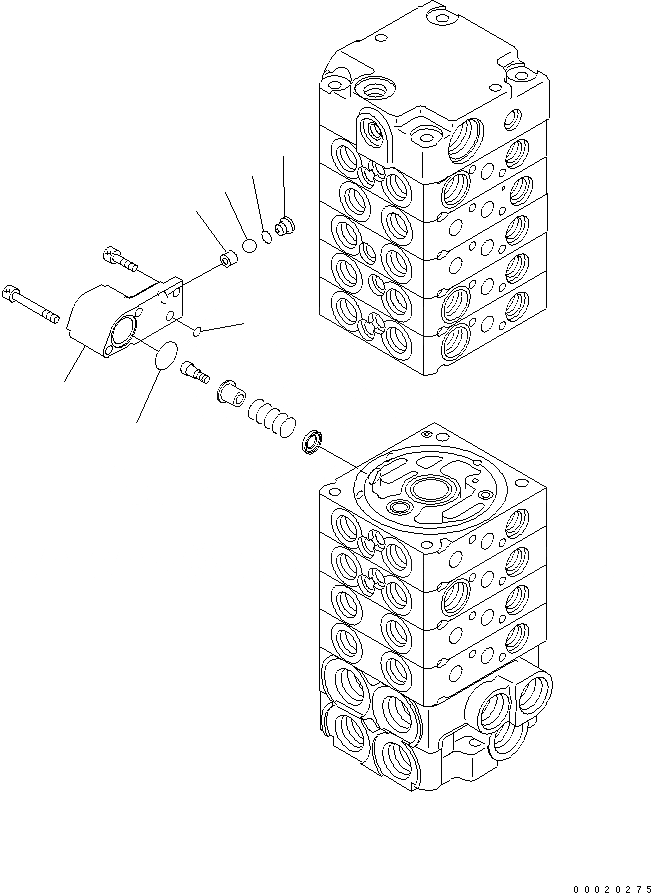 00020275