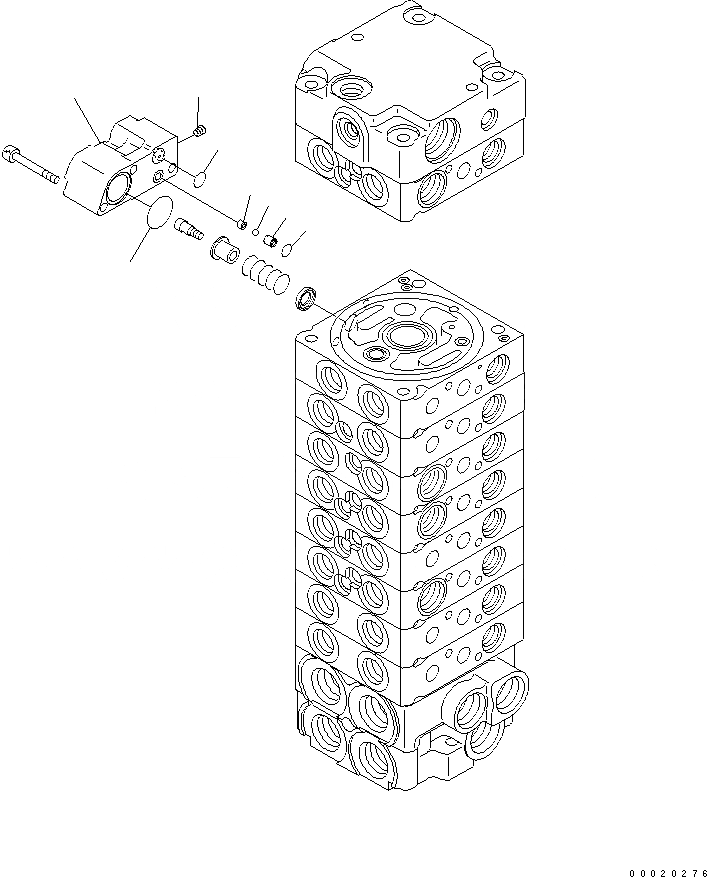 00020276