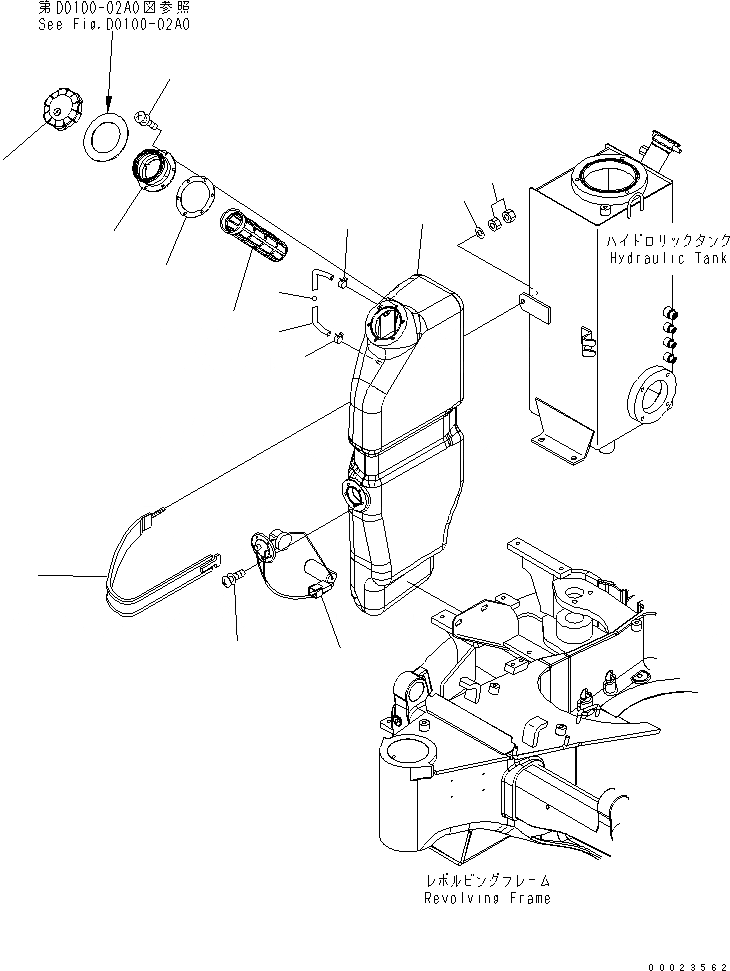 第D0100-02A0図参照
See Fig.D0100-02A0

ハイドロリックタンク
Hydraulic Tank

レボルビングフレーム
Revolving Frame

00023562