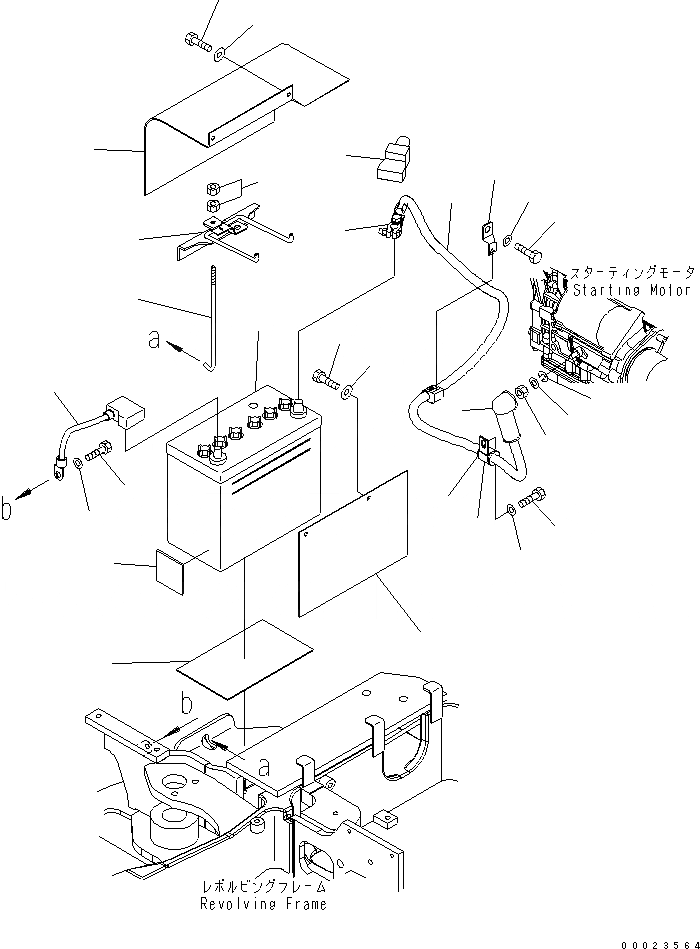 スターティングモータ
Starting Motor

a

b

b

a

レボルビングフレーム
Revolving Frame

00023564