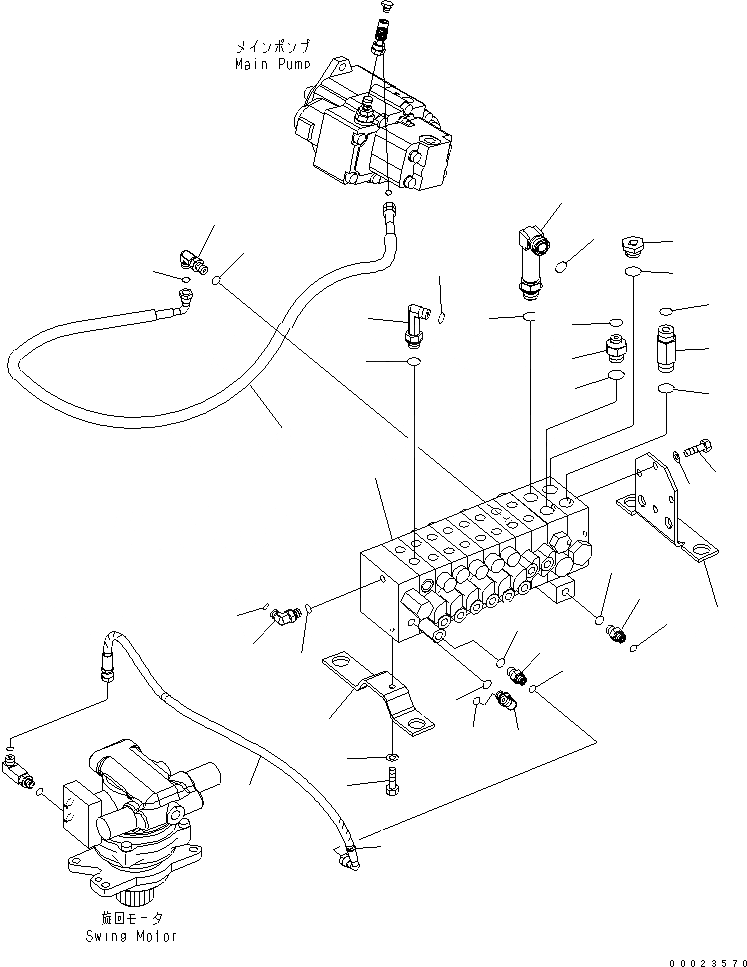 メインポンプ
Main Pump

旋回モータ
Swing Motor

00023570