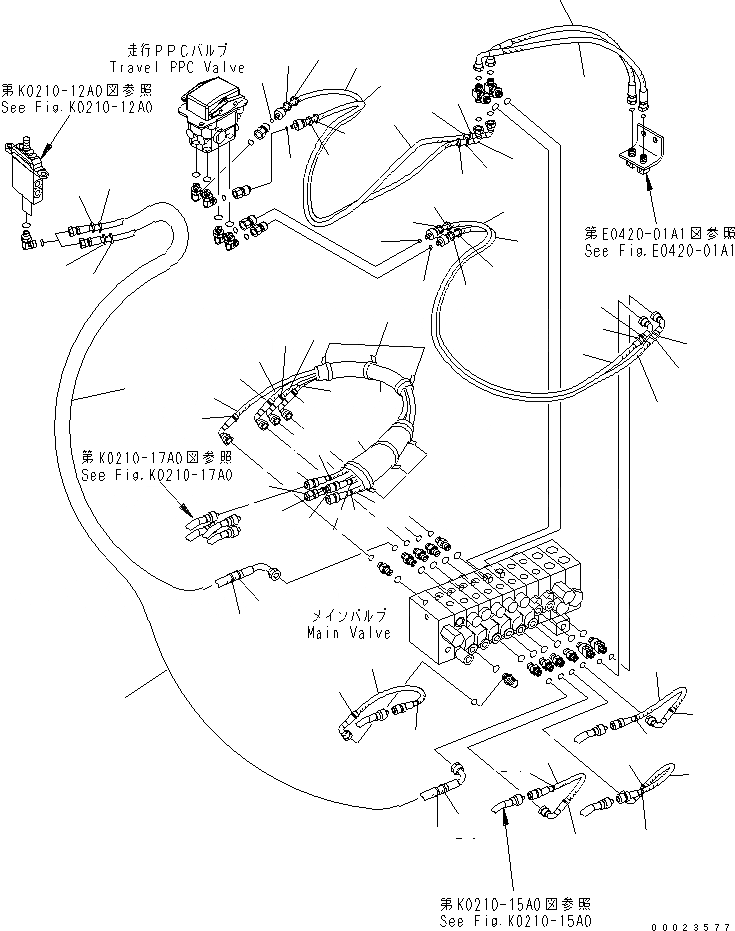 走行PPCバルブ
Travel PPC Valve

第K0210-12A0図参照
See Fig.K0210-12A0

第E0420-01A1図参照
See Fig.E0420-01A1

第K0210-17A0図参照
See Fig.K0210-17A0

メインバルブ
Main Valve

第K0210-15A0図参照
See Fig.K0210-15A0

00023577