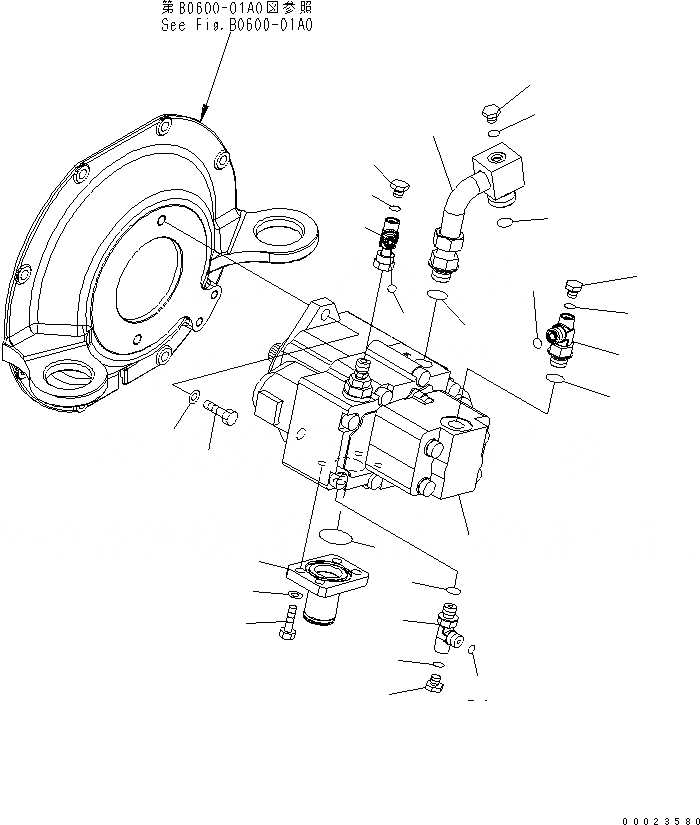 第B0600-01A0図参照
See Fig.B0600-01A0

00023580