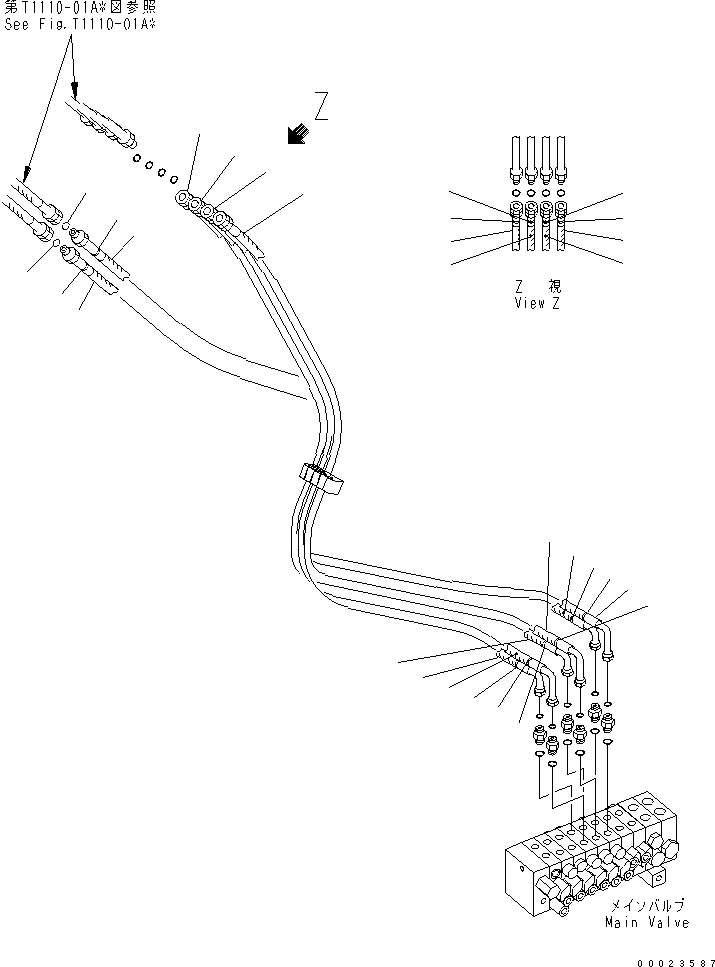 第T1110-01A※図参照
See Fig.T1110-01A※

Z

Z 視
View Z

メインバルブ
Main Valve

00023587