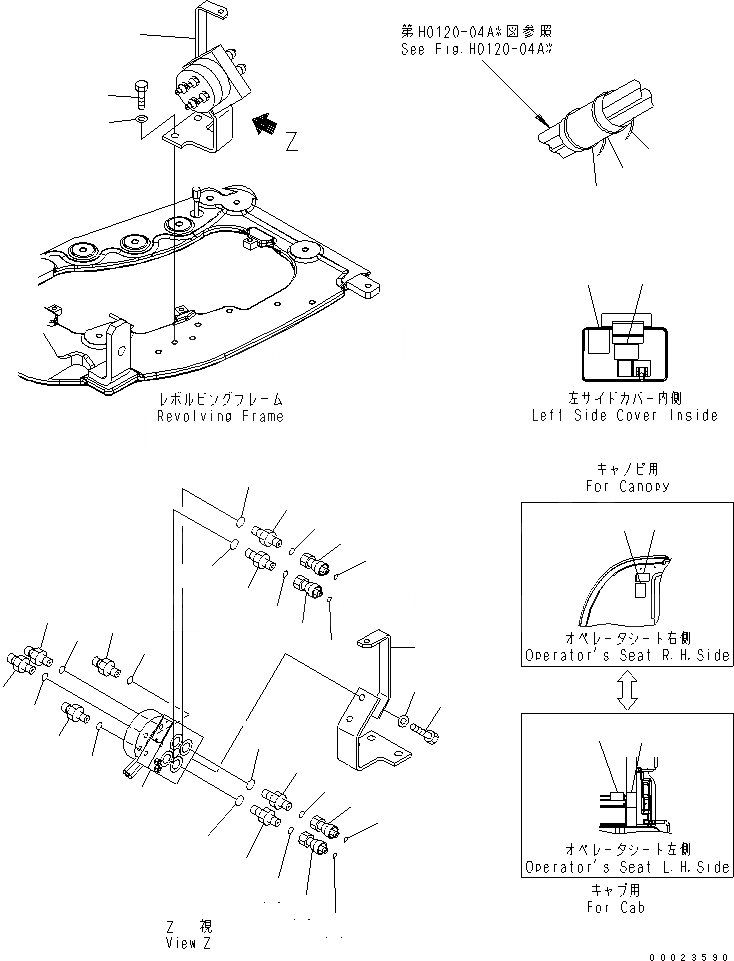 第H0120-04A※図参照
See Fig.H0120-04A※

Z

レボルビングフレーム
Revolving Frame

左サイドカバー内側
Left Side Cover Inside

キャノピ用
For Canopy

オペレータシート右側
Operator's Seat R.H.Side

オペレータシート左側
Operator's Seat L.H.Side

キャブ用
For Cab

Z 視
View Z

00023590